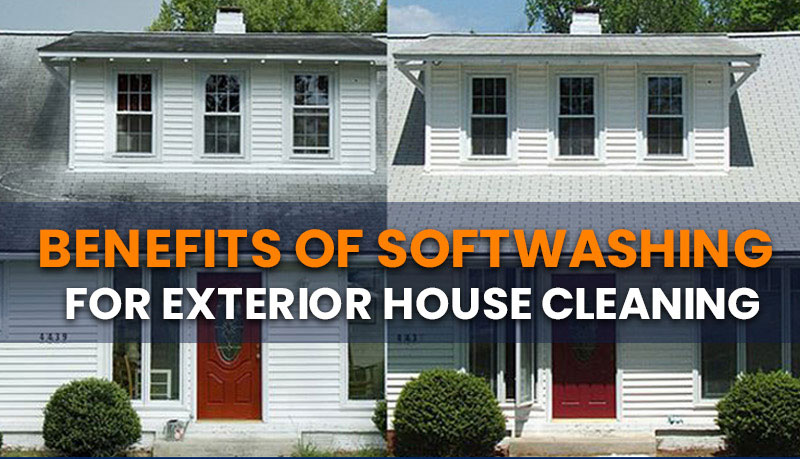 BENEFITS OF SOFTWASHING
FOR EXTERIOR HOUSE CLEANING

4439

443